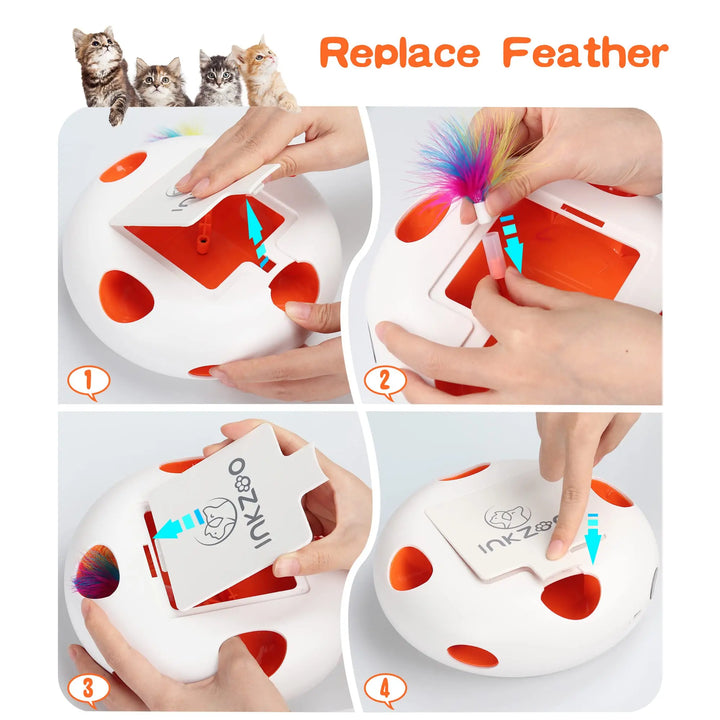 Replace Feather

1

2

INKZOO

3

INKZOO

4